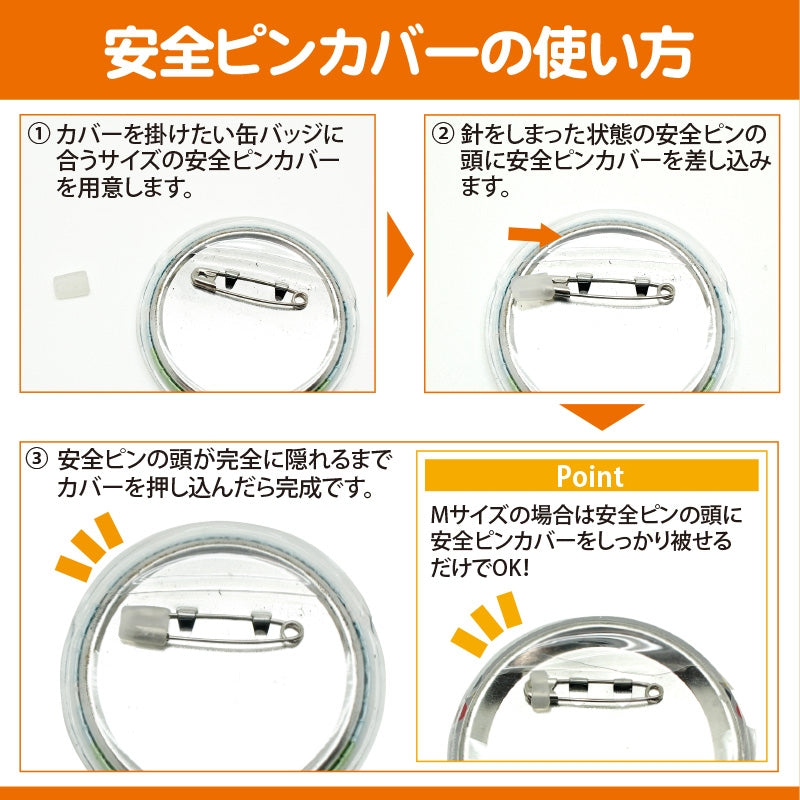 安全ピンカバーの使い方

① カバーを掛けたい缶バッジに合うサイズの安全ピンカバーを用意します。

② 針をしまった状態の安全ピンの頭に安全ピンカバーを差し込みます。

③ 安全ピンの頭が完全に隠れるまでカバーを押し込んだら完成です。

Point

Mサイズの場合は安全ピンの頭に安全ピンカバーをしっかり被せるだけでOK!